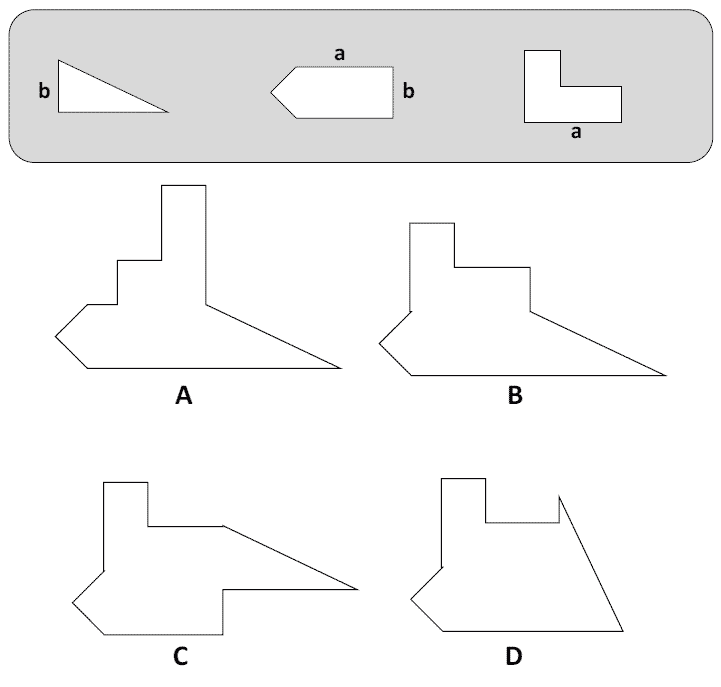 b

a

b

a

A

B

C

D