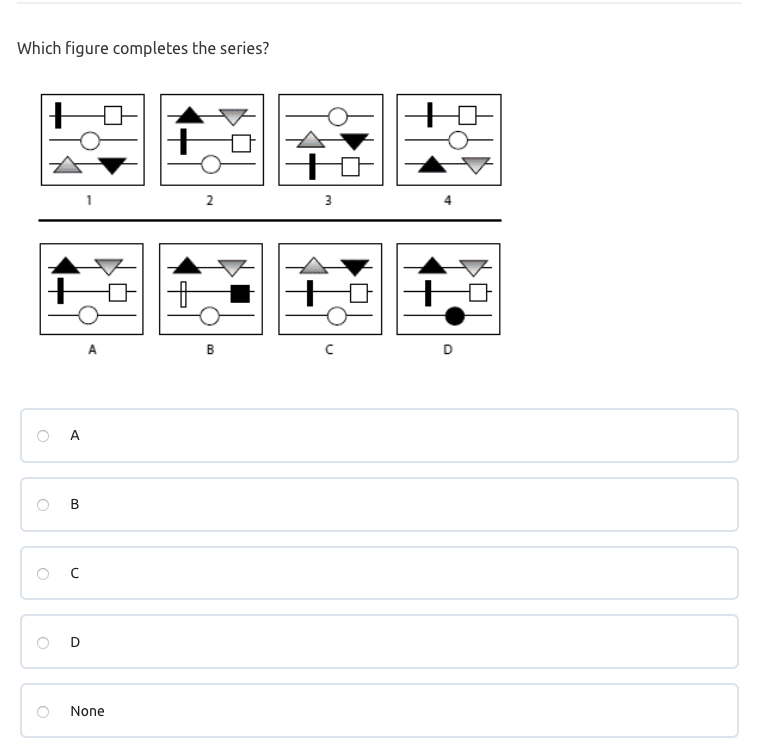 Which figure completes the series?

1

2

3

4

A

B

C

D

A

B

C

D

None