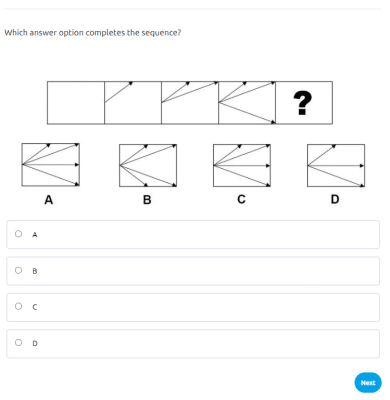 Which answer option completes the sequence?

?

A

B

C

D

A

B

C

D

Next