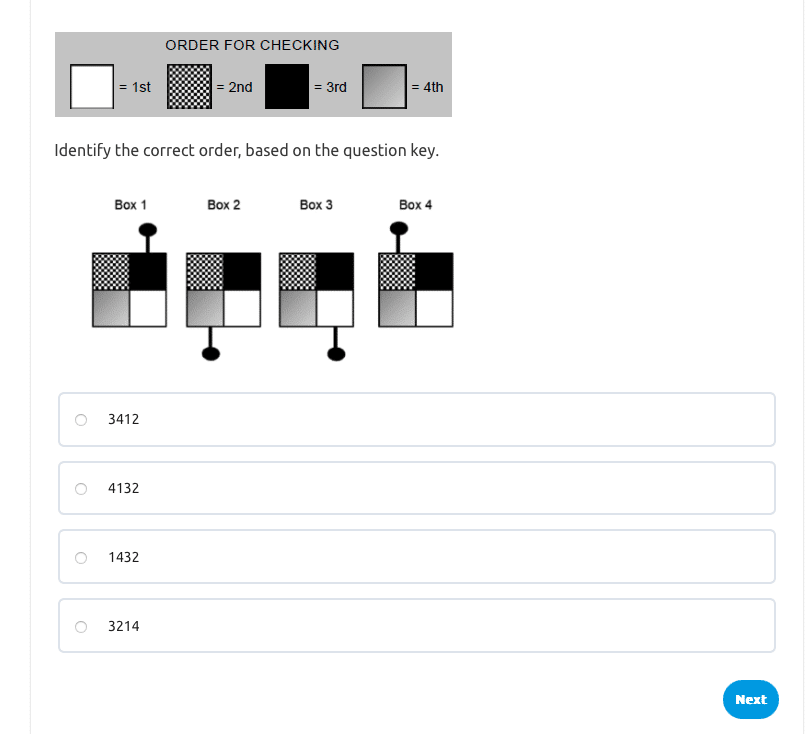 ORDER FOR CHECKING

= 1st = 2nd = 3rd = 4th

Identify the correct order, based on the question key.

Box 1 Box 2 Box 3 Box 4

3412

4132

1432

3214

Next