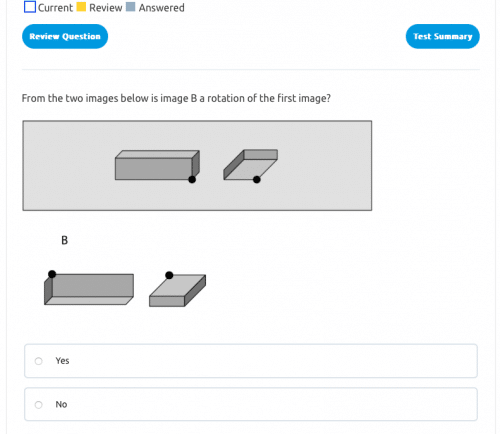 Current Review Answered

Review Question

Test Summary

From the two images below is image B a rotation of the first image?

B

Yes

No