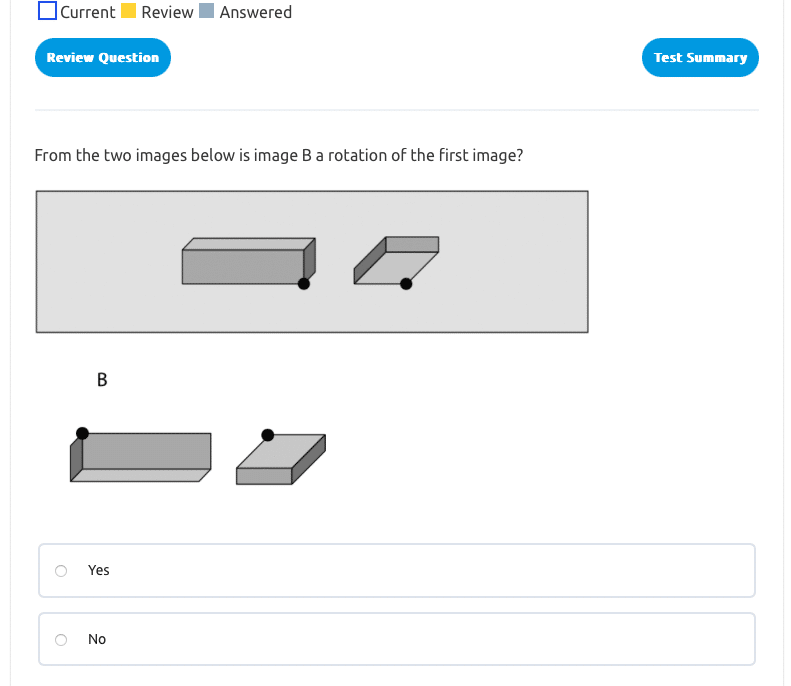 Current Review Answered

Review Question

Test Summary

From the two images below is image B a rotation of the first image?

B

Yes

No